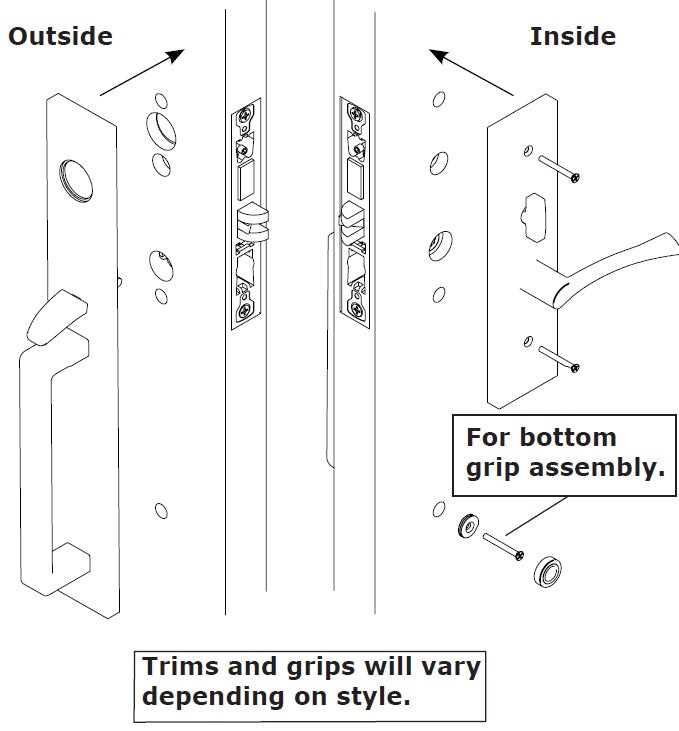 Outside

Inside

For bottom grip assembly.

Trims and grips will vary depending on style.